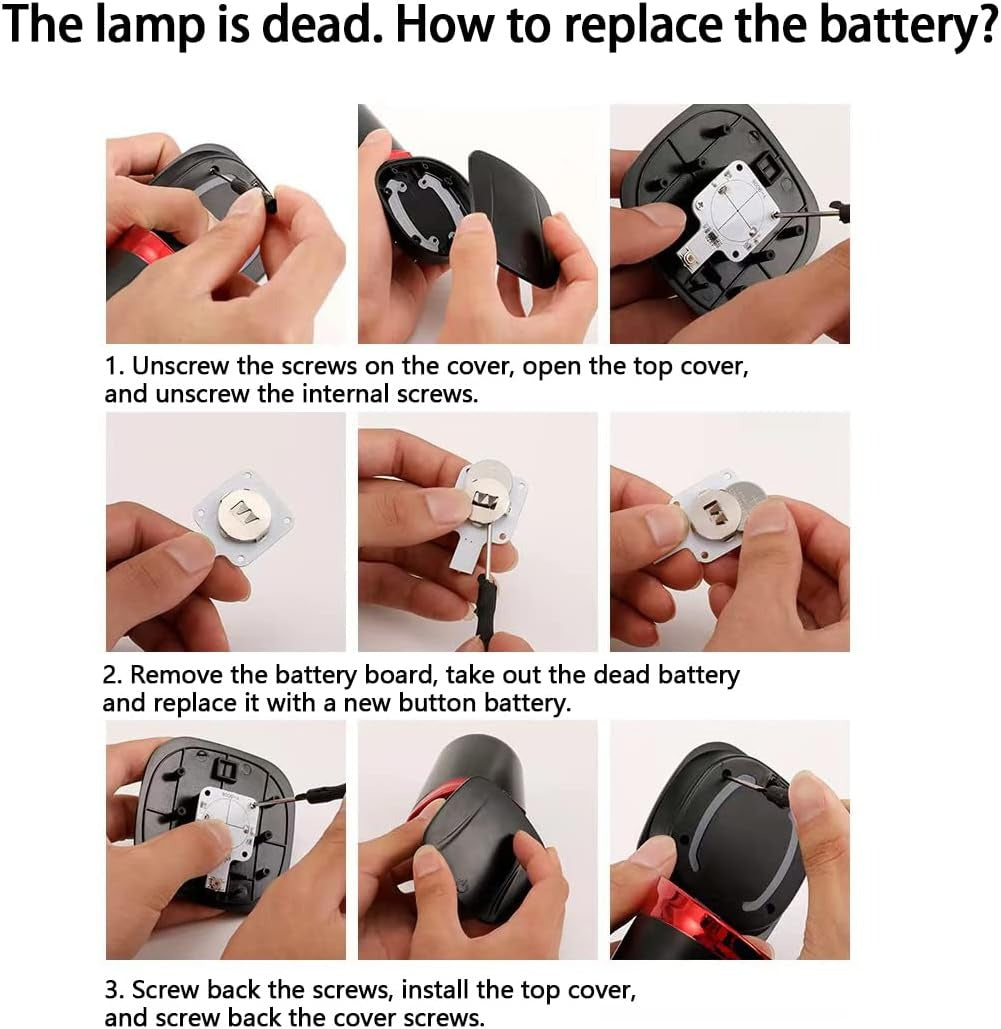 The lamp is dead. How to replace the battery?

1. Unscrew the screws on the cover, open the top cover, and unscrew the internal screws.

2. Remove the battery board, take out the dead battery and replace it with a new button battery.

3. Screw back the screws, install the top cover, and screw back the cover screws.