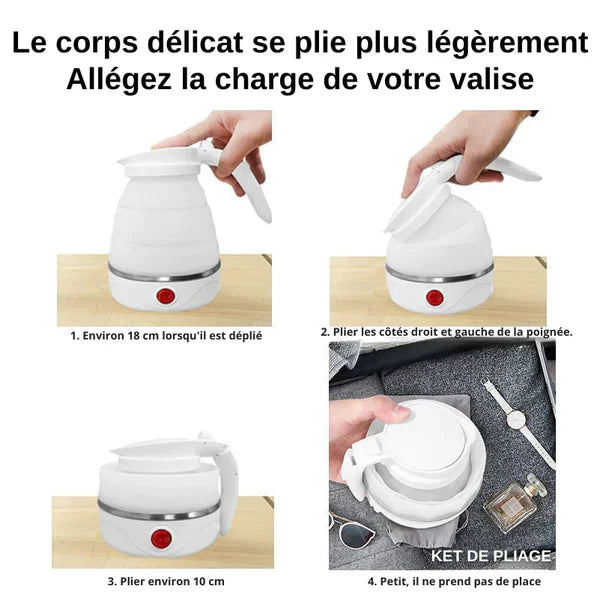 Le corps délicat se plie plus légèrement
Allégez la charge de votre valise

1. Environ 18 cm lorsqu'il est déplié

2. Plier les côtés droit et gauche de la poignée.

3. Plier environ 10 cm

KET DE PLIAGE

4. Petit, il ne prend pas de place