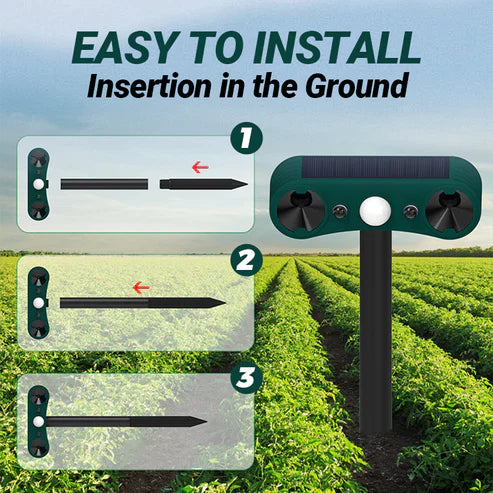 EASY TO INSTALL
Insertion in the Ground

1

2

3