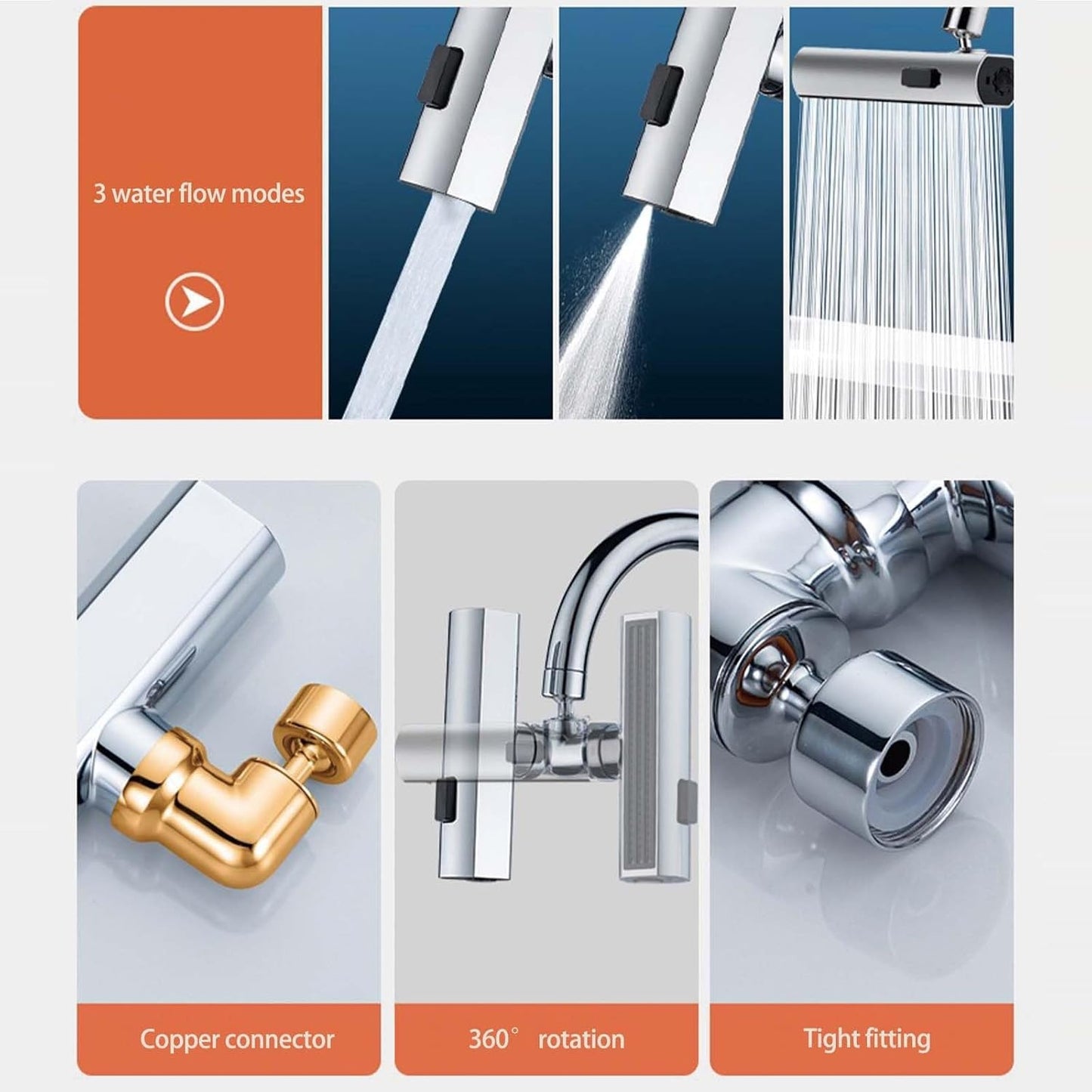 3 water flow modes

Copper connector

360° rotation

Tight fitting