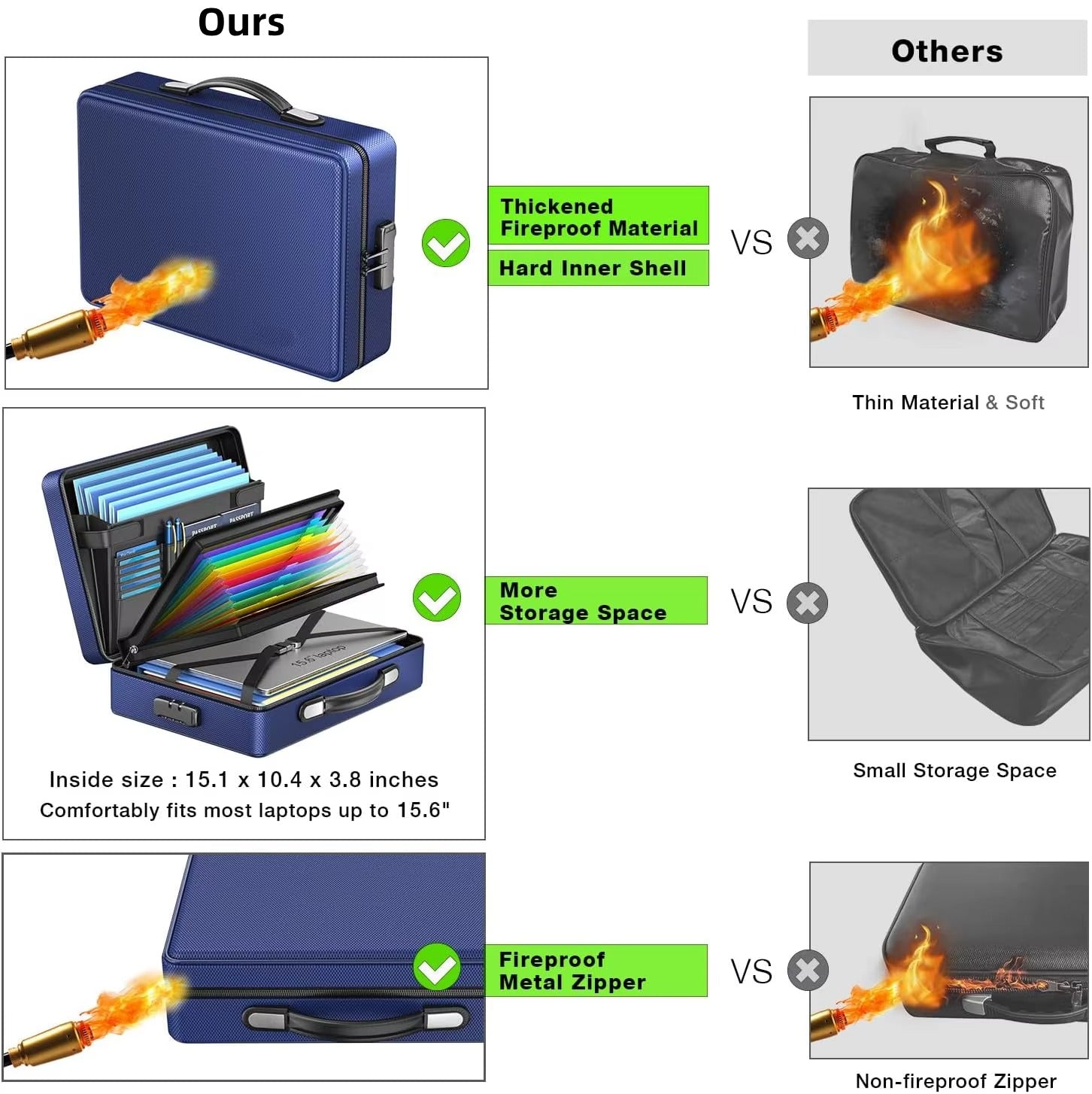 Ours

Others

Thickened Fireproof Material

Hard Inner Shell

VS

Thin Material & Soft

PASSPORT PASSPORT

15.6" laptop

More Storage Space

VS

Inside size : 15.1 x 10.4 x 3.8 inches
Comfortably fits most laptops up to 15.6"

Small Storage Space

Fireproof Metal Zipper

VS

Non-fireproof Zipper