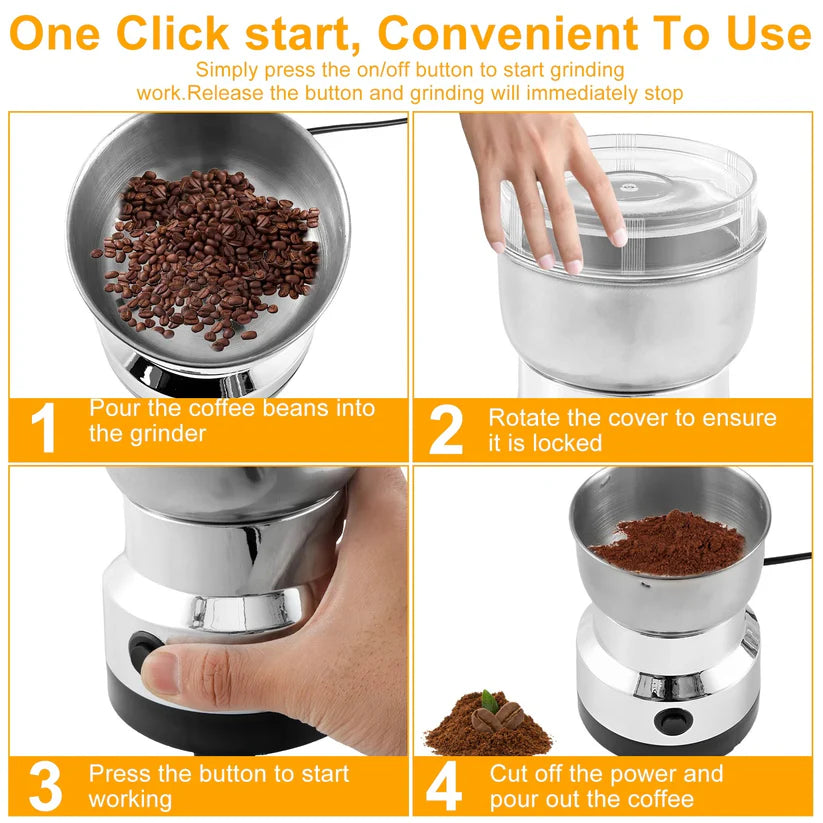 One Click start, Convenient To Use

Simply press the on/off button to start grinding work.Release the button and grinding will immediately stop

1 Pour the coffee beans into the grinder

2 Rotate the cover to ensure it is locked

3 Press the button to start working

4 Cut off the power and pour out the coffee