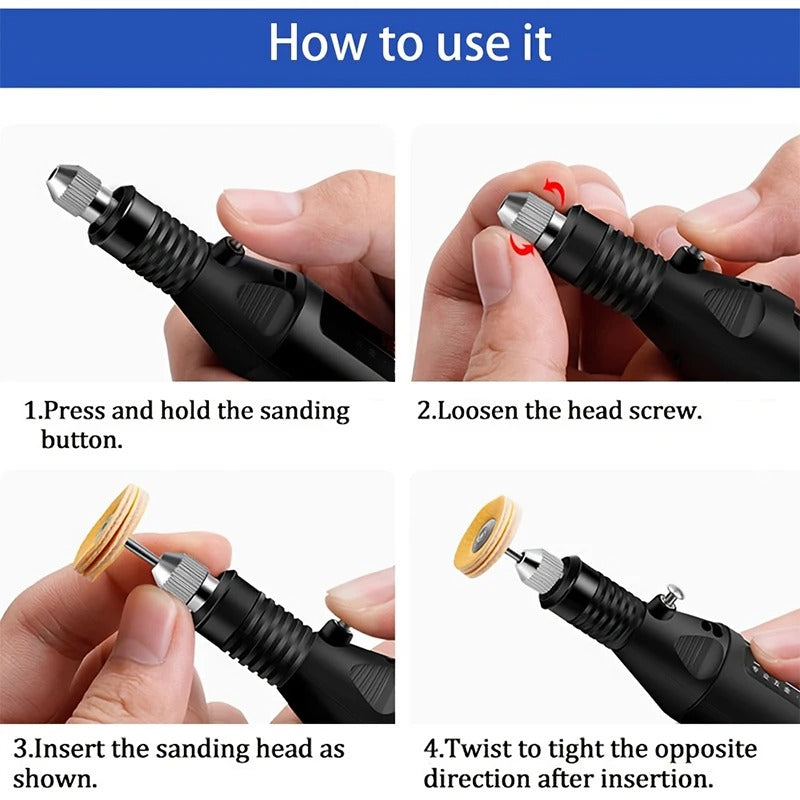 How to use it

1.Press and hold the sanding button.

2.Loosen the head screw.

3.Insert the sanding head as shown.

4.Twist to tight the opposite direction after insertion.